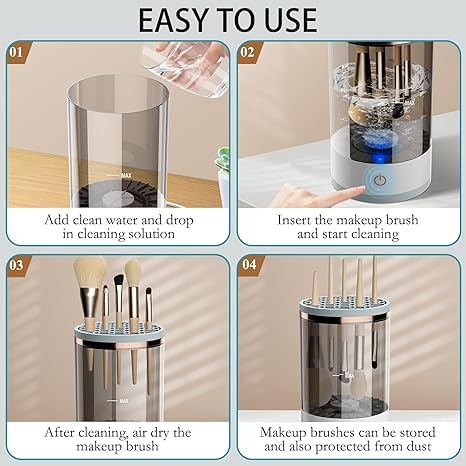 EASY TO USE

01

MAX

Add clean water and drop in cleaning solution

02

Insert the makeup brush and start cleaning

03

MAX

After cleaning, air dry the makeup brush

04

MAX

Makeup brushes can be stored and also protected from dust